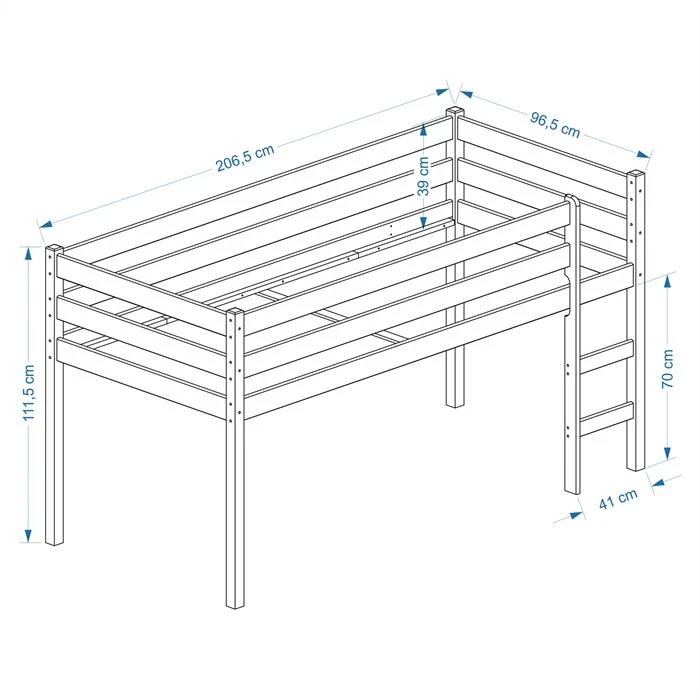 206,5 cm
96,5 cm
39 cm
111,5 cm
70 cm
41 cm