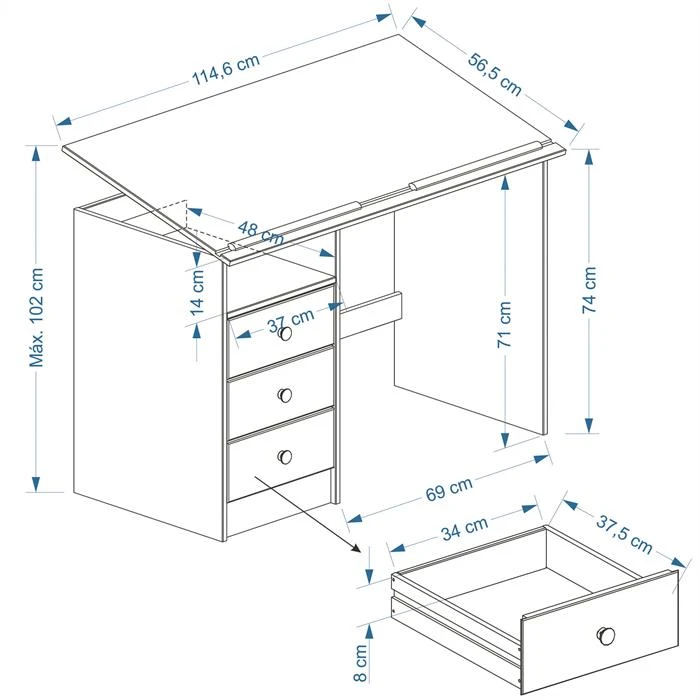 114,6 cm
56,5 cm
Máx. 102 cm
48 cm
14 cm
37 cm
71 cm
74 cm
69 cm
34 cm
37,5 cm
8 cm