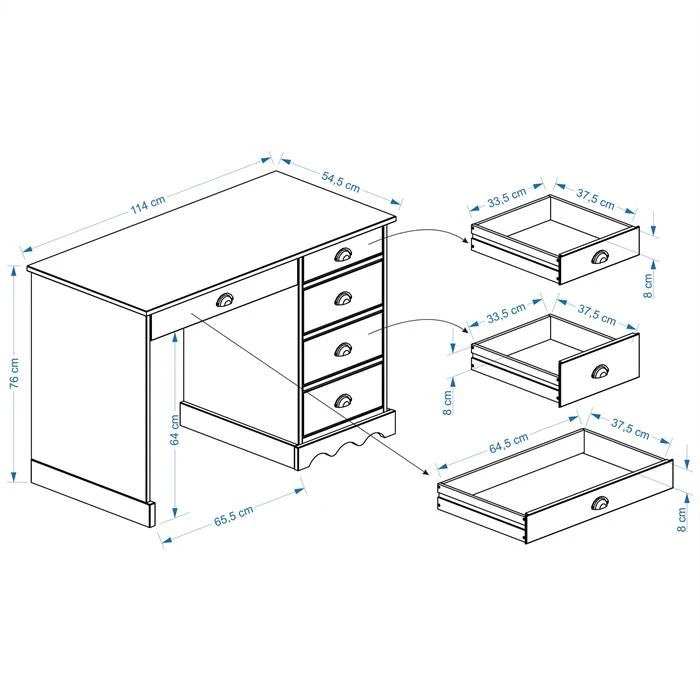 114 cm
54,5 cm
76 cm
64 cm
65,5 cm
33,5 cm
37,5 cm
8 cm
33,5 cm
37,5 cm
8 cm
64,5 cm
37,5 cm
8 cm