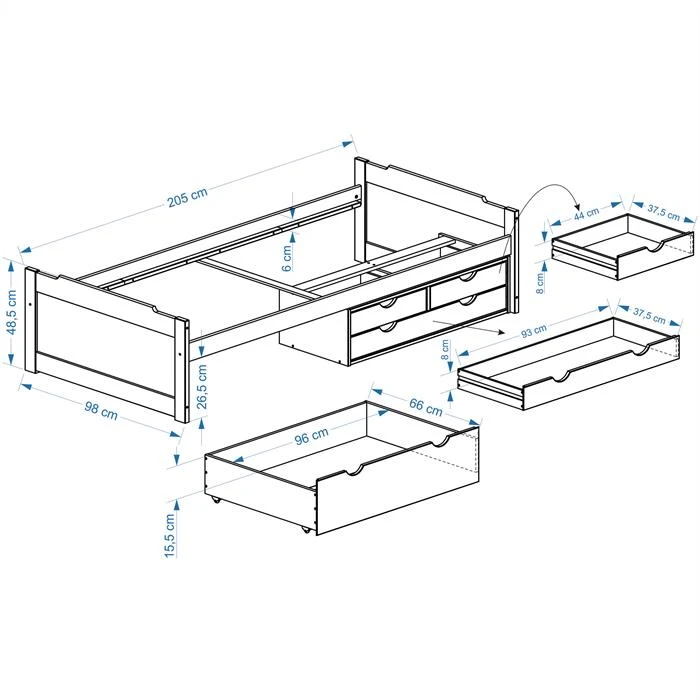 205 cm

6 cm

48,5 cm

98 cm

26,5 cm

44 cm

37,5 cm

8 cm

93 cm

37,5 cm

8 cm

66 cm

96 cm

15,5 cm